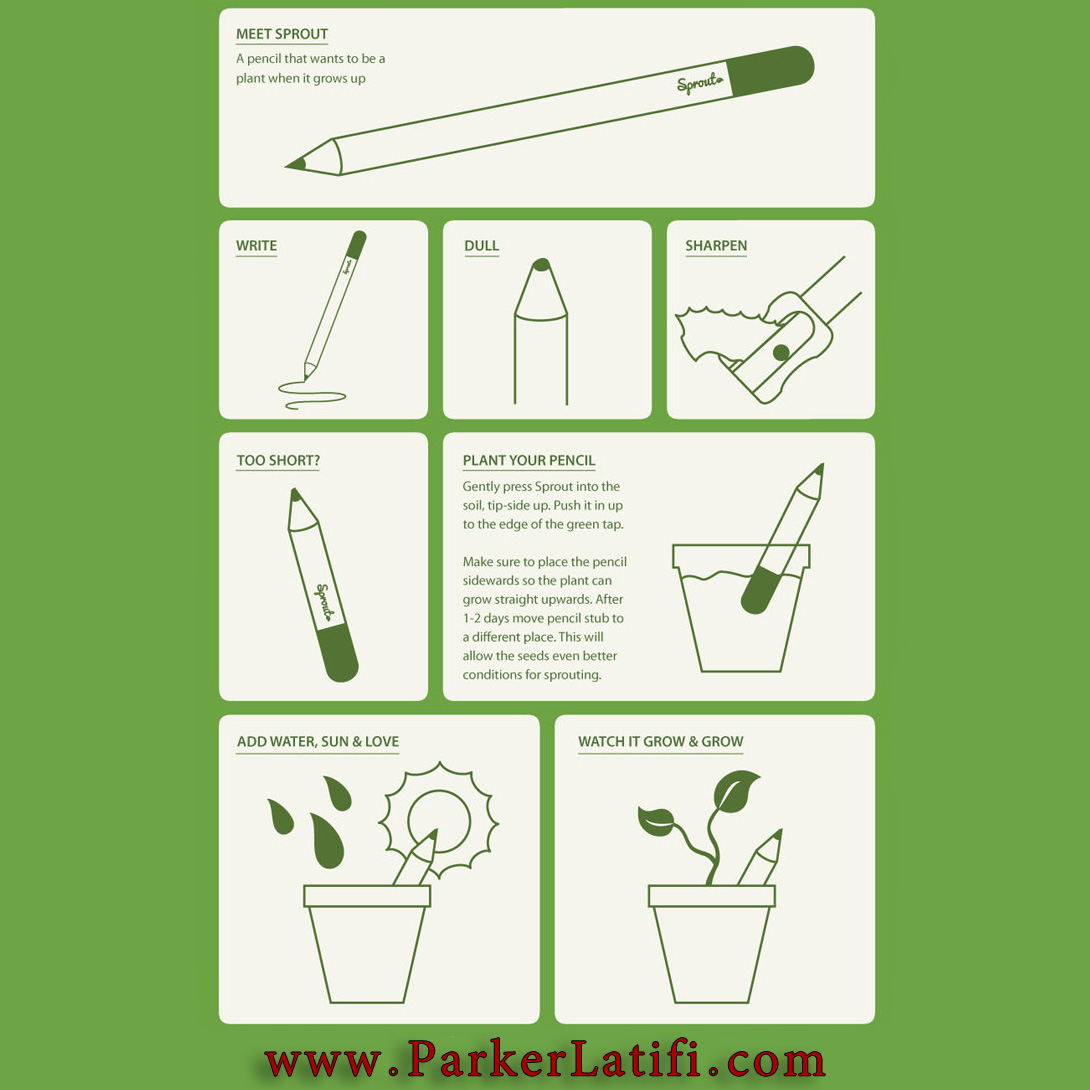 MEET SPROUT

A pencil that wants to be a plant when it grows up

Sprout

WRITE

Sprout

DULL

SHARPEN

TOO SHORT?

Sprout

PLANT YOUR PENCIL

Gently press Sprout into the soil, tip-side up. Push it in up to the edge of the green tap.

Make sure to place the pencil sidewards so the plant can grow straight upwards. After 1-2 days move pencil stub to a different place. This will allow the seeds even better conditions for sprouting.

ADD WATER, SUN & LOVE

WATCH IT GROW & GROW

www.ParkerLatifi.com